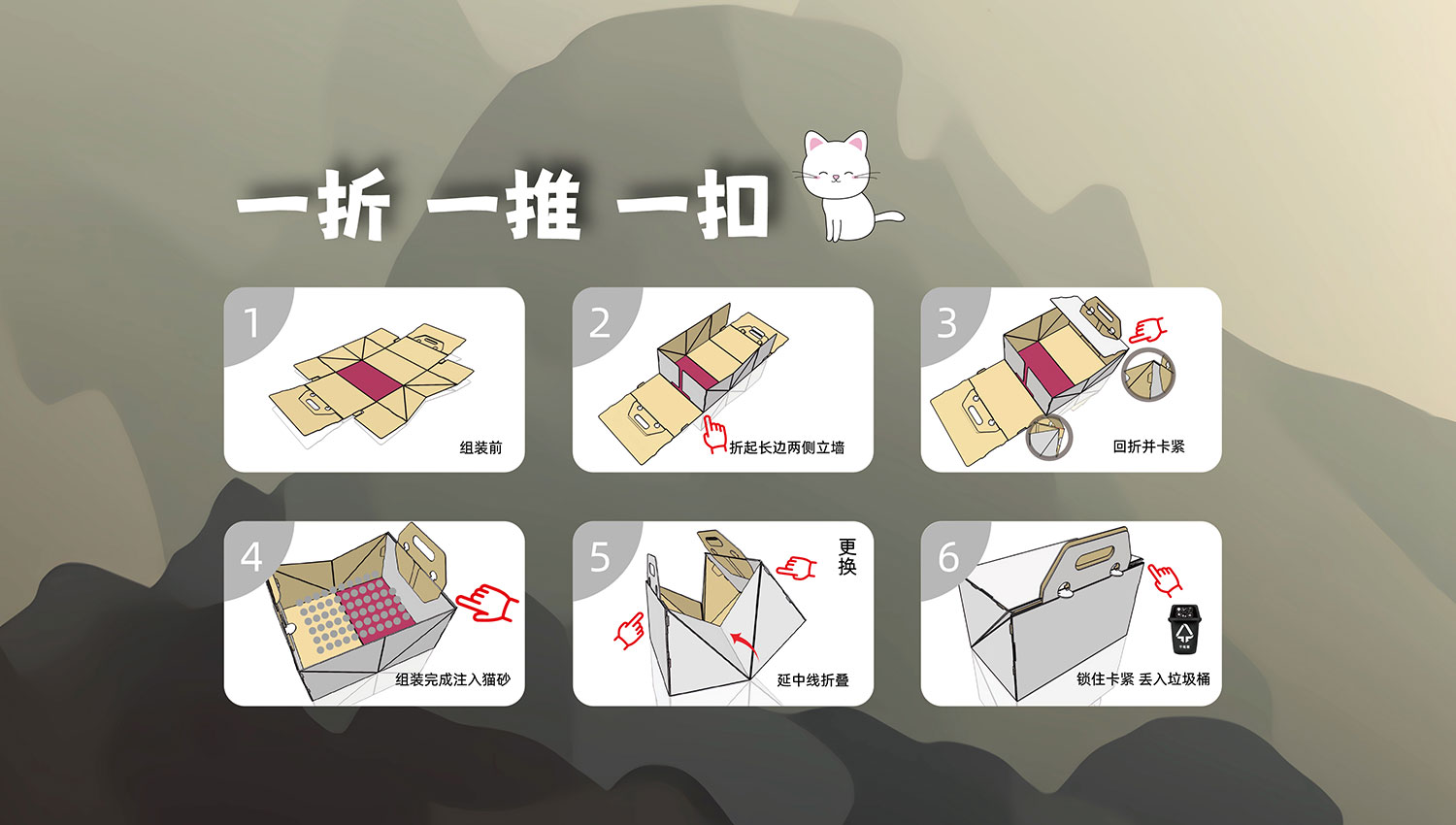 一折 一推 一扣

1
组装前

2
折起长边两侧立墙

3
回折并卡紧

4
组装完成注入猫砂

5
更换
延中线折叠

6
锁住卡紧 丢入垃圾桶